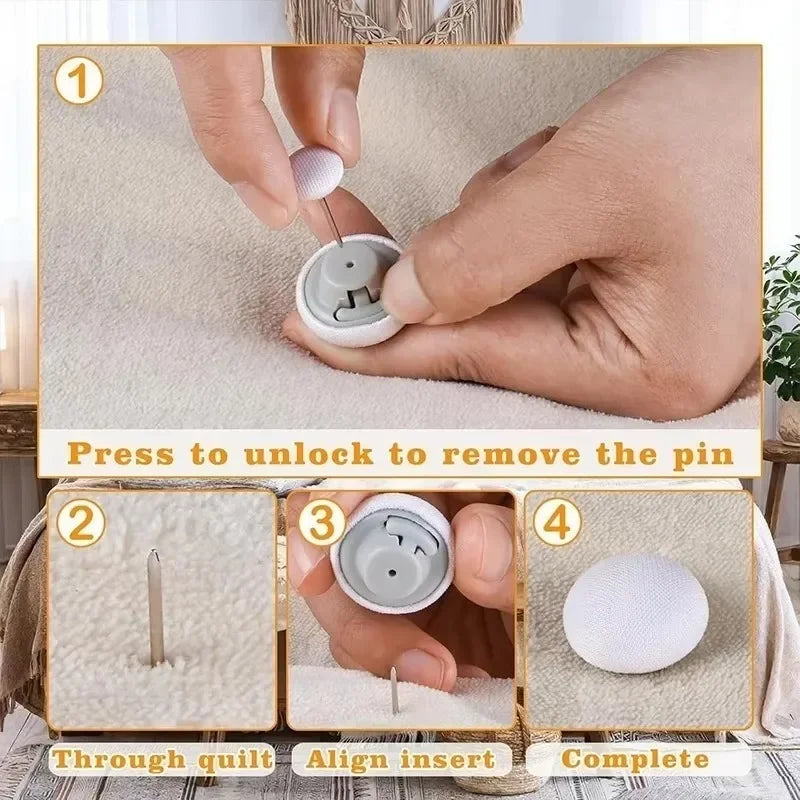 1

Press to unlock to remove the pin

2

3

4

Through quilt

Align insert

Complete