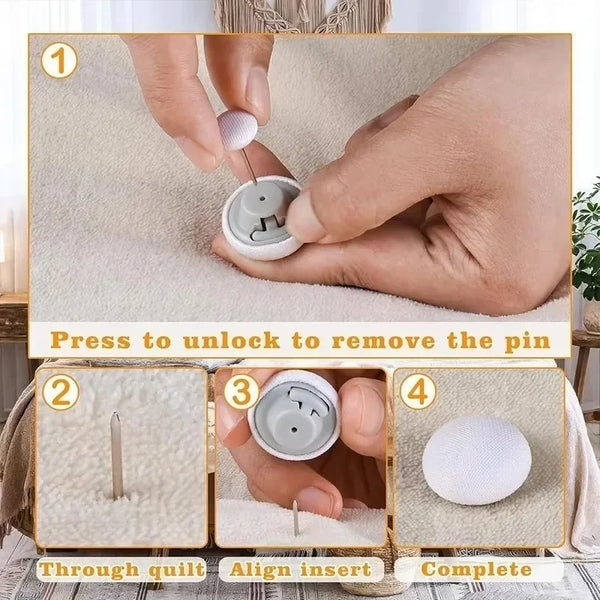 1

Press to unlock to remove the pin

2

3

4

Through quilt

Align insert

Complete